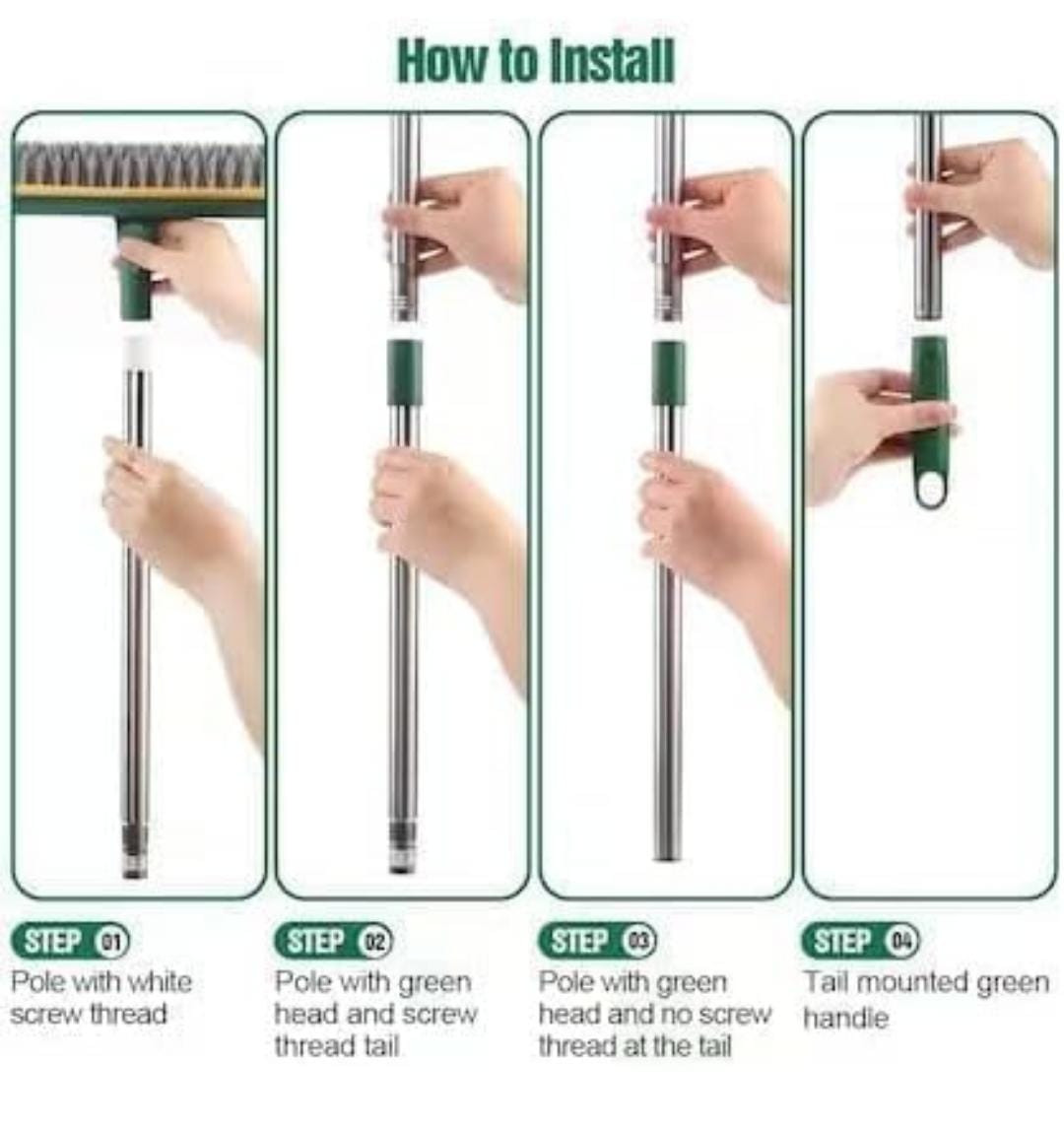 How to Install

STEP 01
Pole with white screw thread

STEP 02
Pole with green head and screw thread tail

STEP 03
Pole with green head and no screw thread at the tail

STEP 04
Tail mounted green handle