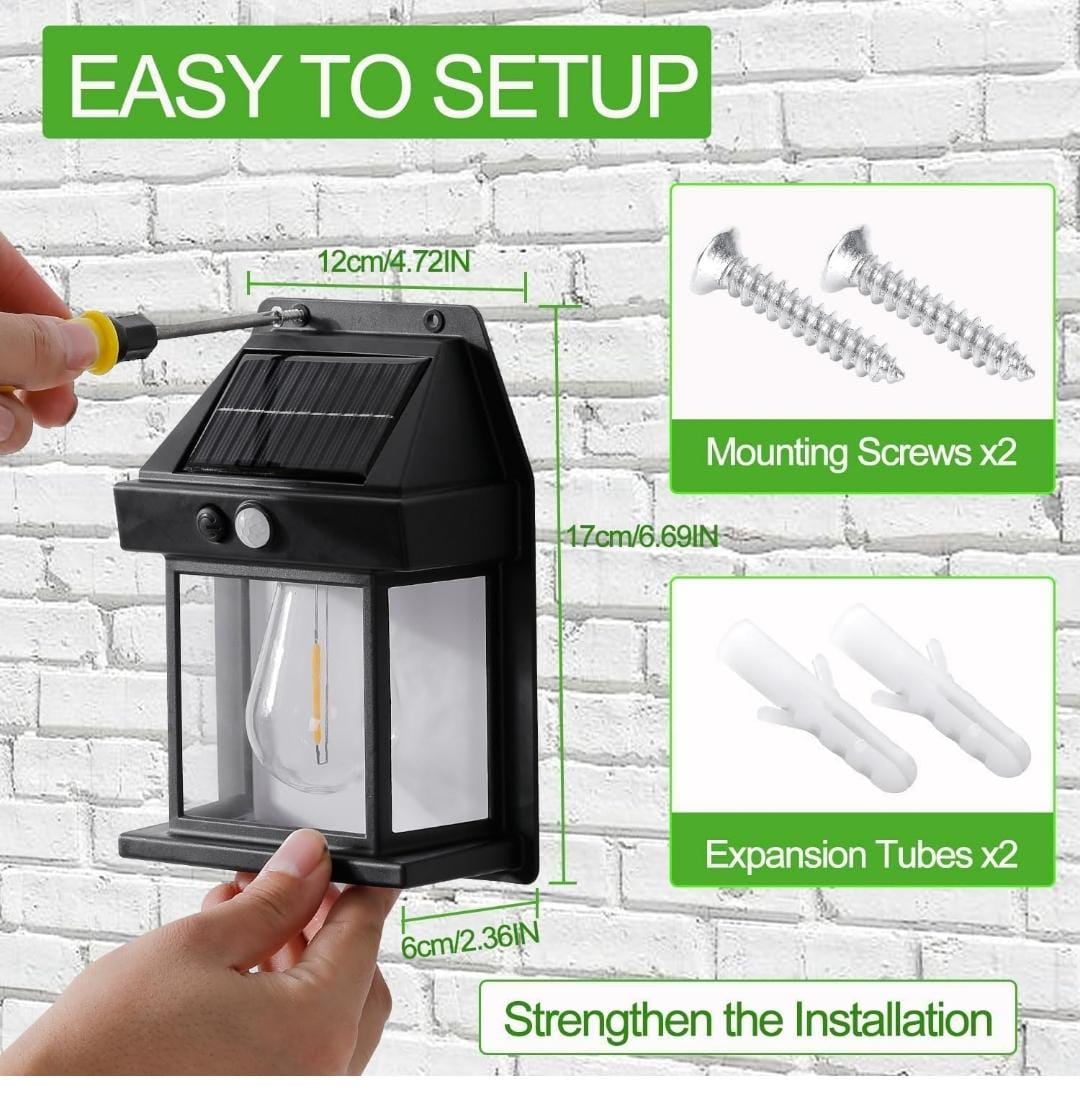 EASY TO SETUP

12cm/4.72IN

17cm/6.69IN

6cm/2.36IN

Mounting Screws x2

Expansion Tubes x2

Strengthen the Installation